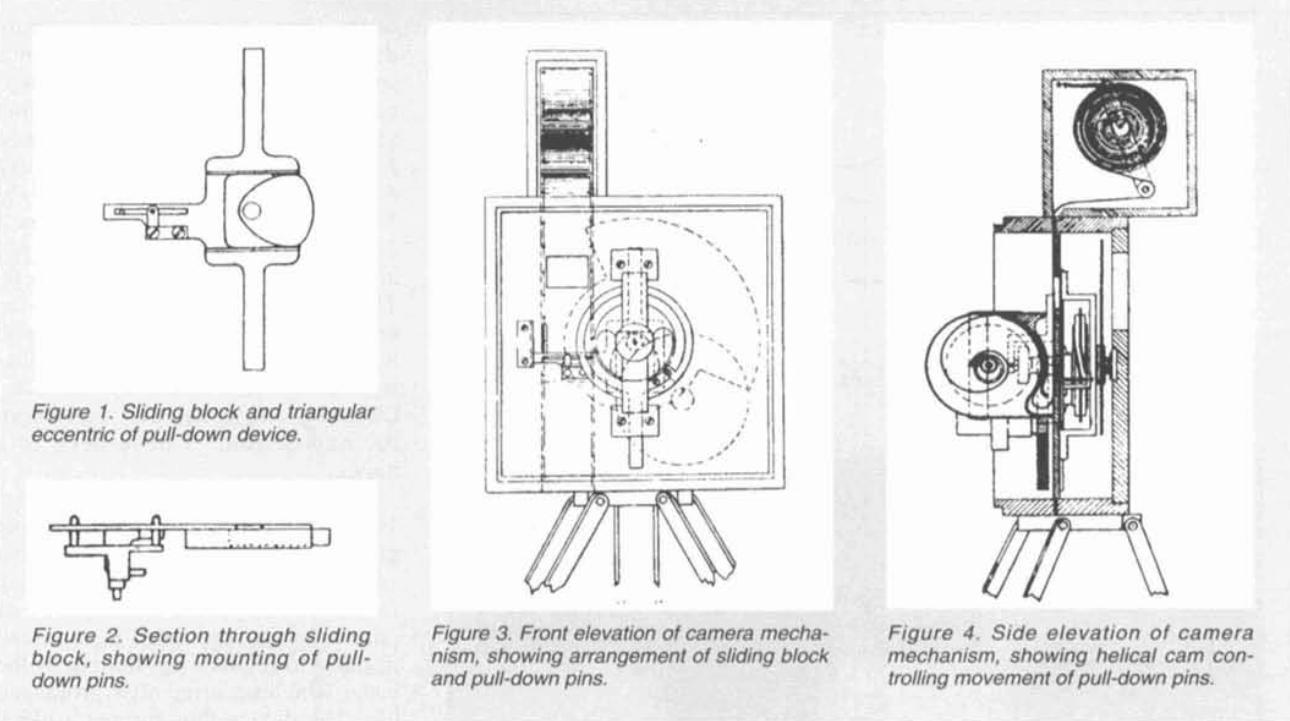 Figure 1. Sliding block and triangular eccentric of pull-down device.

Figure 2. Section through sliding block, showing mounting of pull-down pins.

Figure 3. Front elevation of camera mechanism, showing arrangement of sliding block and pull-down pins.

Figure 4. Side elevation of camera mechanism, showing helical cam controlling movement of pull-down pins.